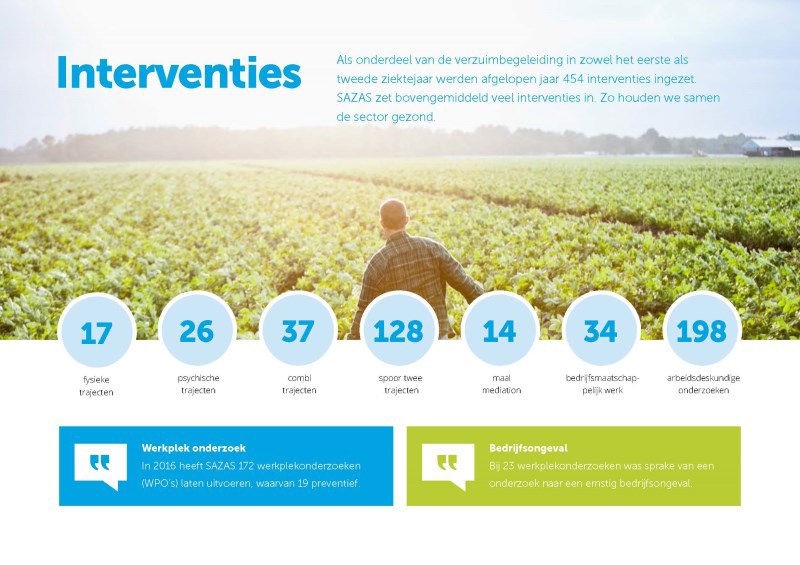 Interventies

Als onderdeel van de verzuimbegeleiding in zowel het eerste als tweede ziektejaar werden afgelopen jaar 454 interventies ingezet. SAZAS zet bovengemiddeld veel interventies in. Zo houden we samen de sector gezond.

17
fysieke trajecten

26
psychische trajecten

37
combi trajecten

128
spoor twee trajecten

14
maal mediation

34
bedrijfsmaatschappelijk werk

198
arbeidsdeskundige onderzoeken

Werkplek onderzoek
In 2016 heeft SAZAS 172 werkplekonderzoeken (WPO's) laten uitvoeren, waarvan 19 preventief.

Bedrijfsongeval
Bij 23 werkplekonderzoeken was sprake van een onderzoek naar een ernstig bedrijfsongeval.