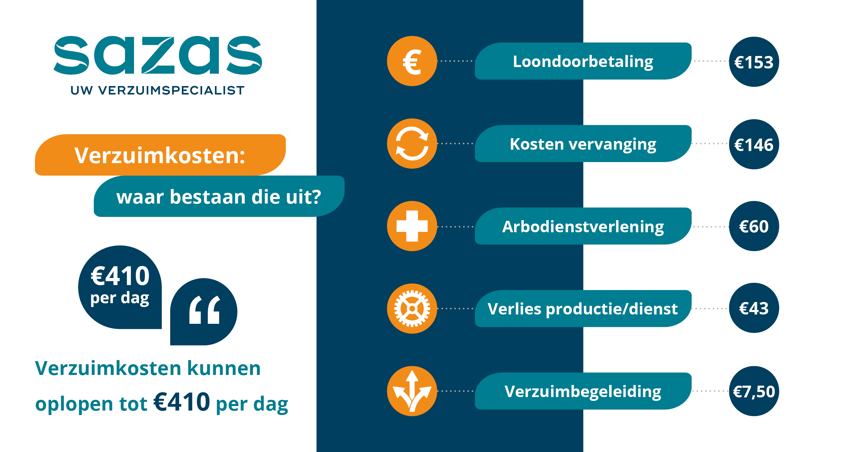 sazas
UW VERZUIMSPECIALIST

Verzuimkosten:
waar bestaan die uit?

€410 per dag

“

Verzuimkosten kunnen oplopen tot €410 per dag

€ Loondoorbetaling €153

Kosten vervanging €146

Arbodienstverlening €60

Verlies productie/dienst €43

Verzuimbegeleiding €7,50